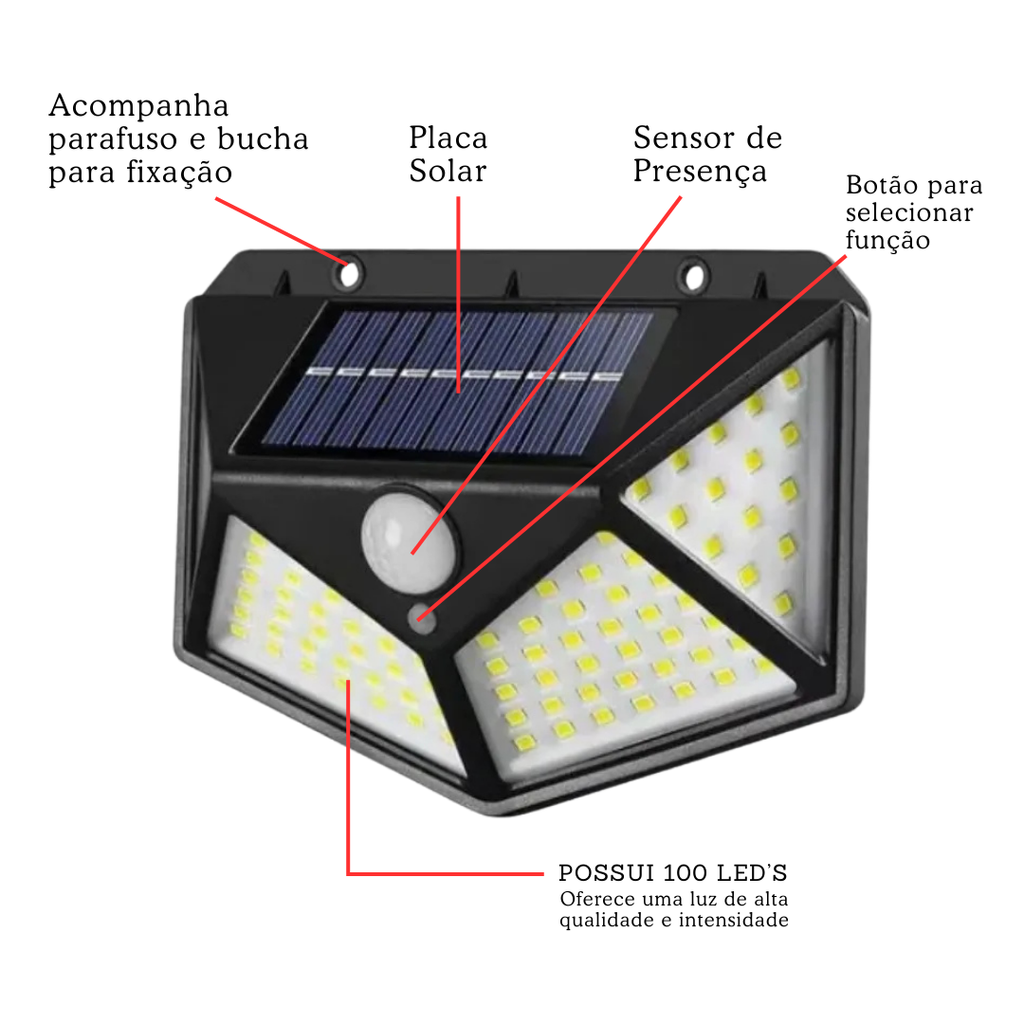 Acompanha parafuso e bucha para fixação

Placa Solar

Sensor de Presença

Botão para selecionar função

POSSUI 100 LED'S
Oferece uma luz de alta qualidade e intensidade